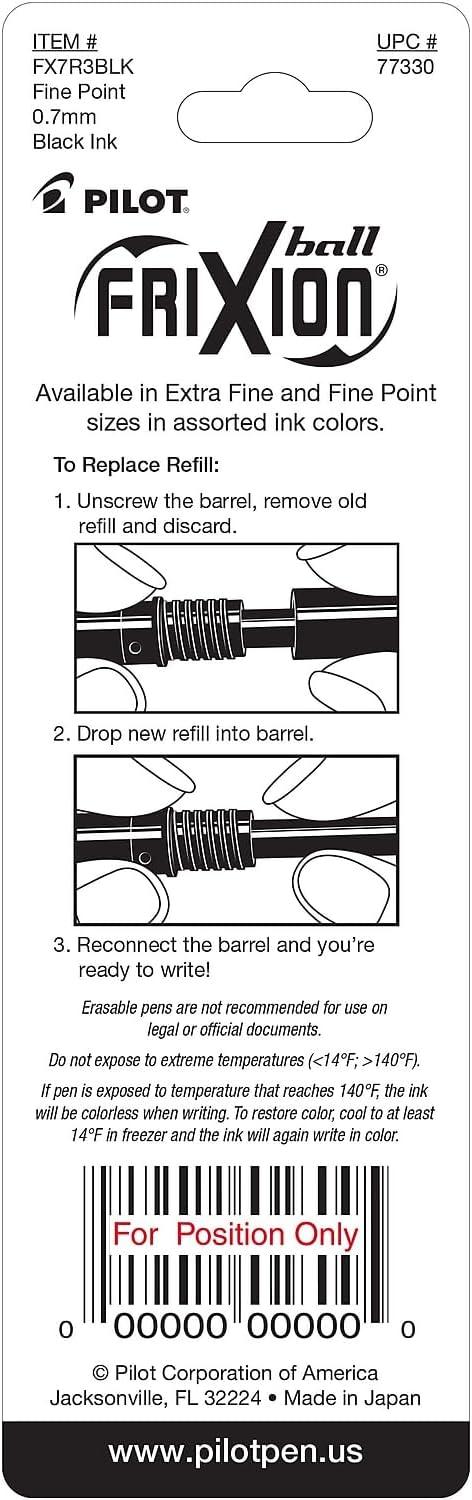 ITEM #
FX7R3BLK
Fine Point
0.7mm
Black Ink

UPC #
77330

PILOT

FRIXION ball®

Available in Extra Fine and Fine Point sizes in assorted ink colors.

To Replace Refill:

1. Unscrew the barrel, remove old refill and discard.

2. Drop new refill into barrel.

3. Reconnect the barrel and you're ready to write!

Erasable pens are not recommended for use on legal or official documents.

Do not expose to extreme temperatures (<14°F; >140°F).

If pen is exposed to temperature that reaches 140°F, the ink will be colorless when writing. To restore color, cool to at least 14°F in freezer and the ink will again write in color.

For Position Only

0 00000 00000 0

© Pilot Corporation of America
Jacksonville, FL 32224 • Made in Japan

www.pilotpen.us