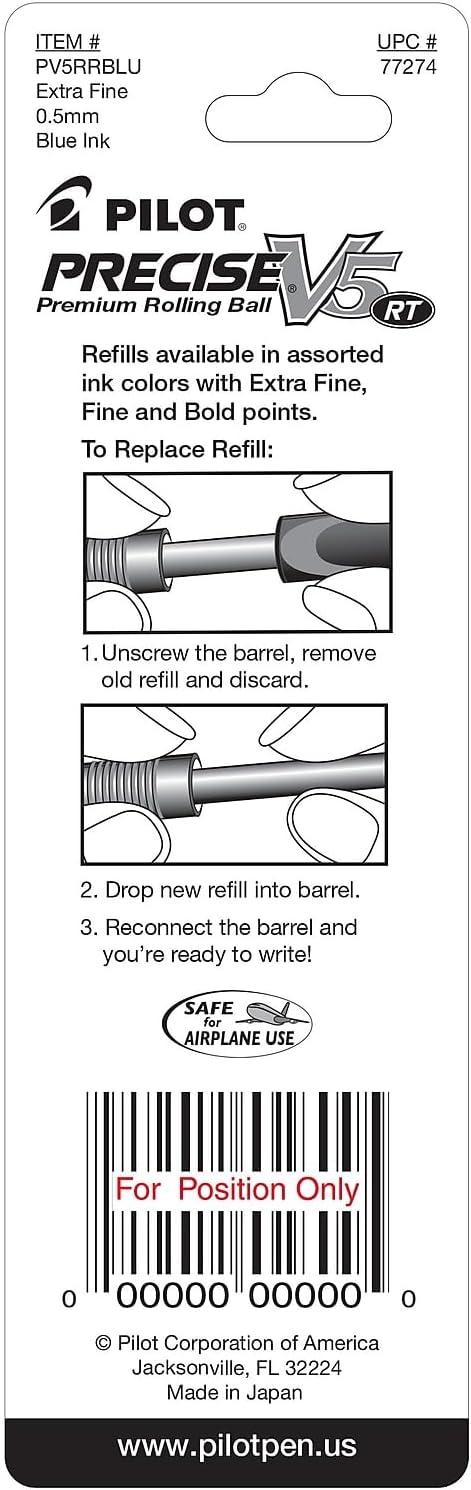 ITEM #
PV5RRBLU
Extra Fine
0.5mm
Blue Ink

UPC #
77274

PILOT

PRECISE® V5 RT
Premium Rolling Ball

Refills available in assorted ink colors with Extra Fine, Fine and Bold points.

To Replace Refill:

1. Unscrew the barrel, remove old refill and discard.

2. Drop new refill into barrel.

3. Reconnect the barrel and you're ready to write!

SAFE for AIRPLANE USE

For Position Only

0 00000 00000 0

© Pilot Corporation of America
Jacksonville, FL 32224
Made in Japan

www.pilotpen.us